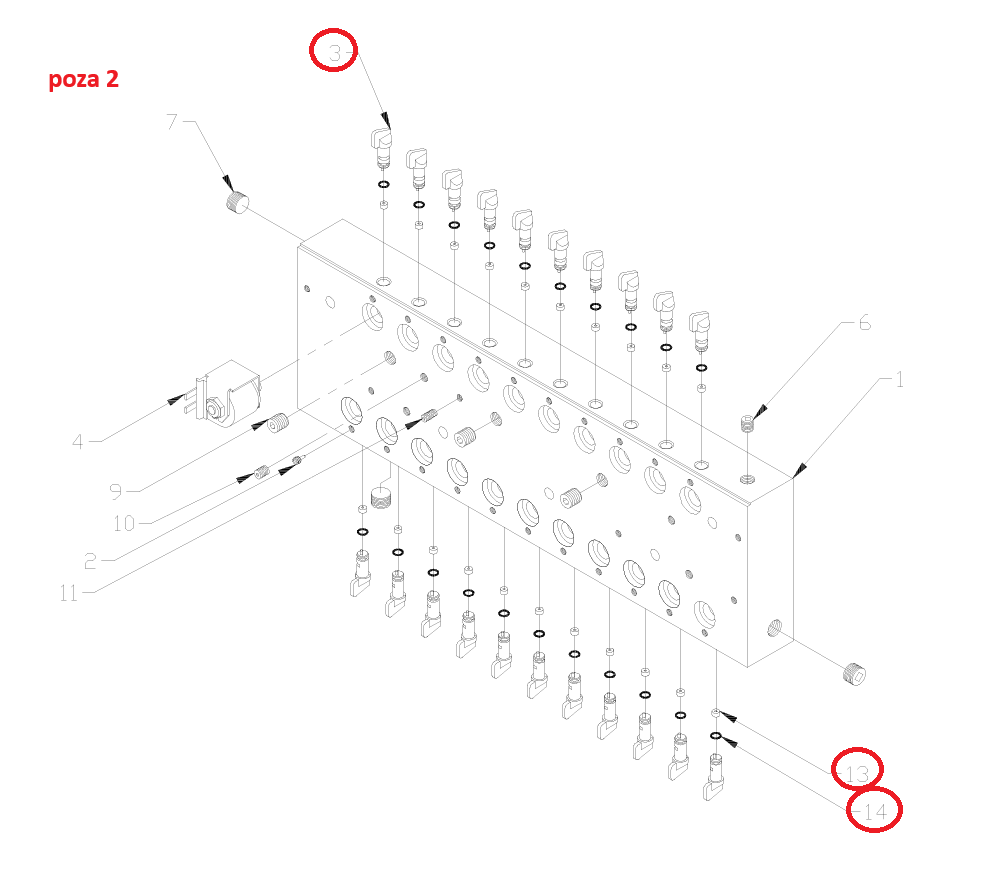 poza 2

3

7

6

1

4

9

10

2

11

13

14